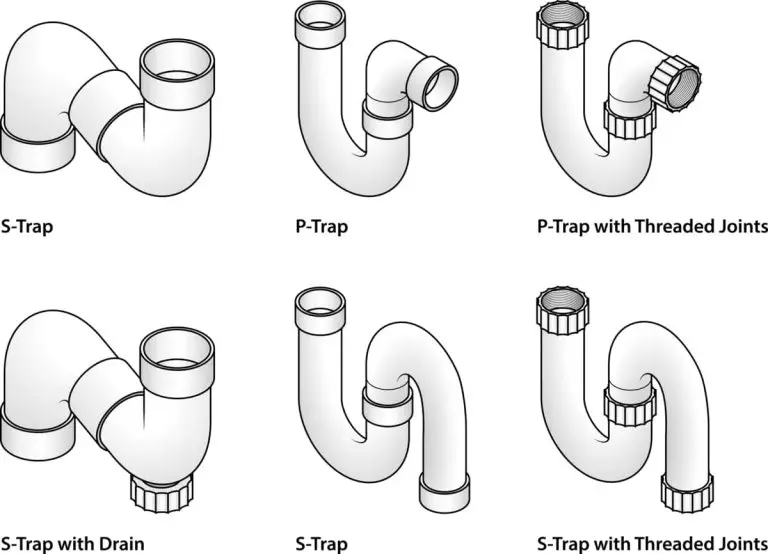 S-Trap

P-Trap

P-Trap with Threaded Joints

S-Trap with Drain

S-Trap

S-Trap with Threaded Joints